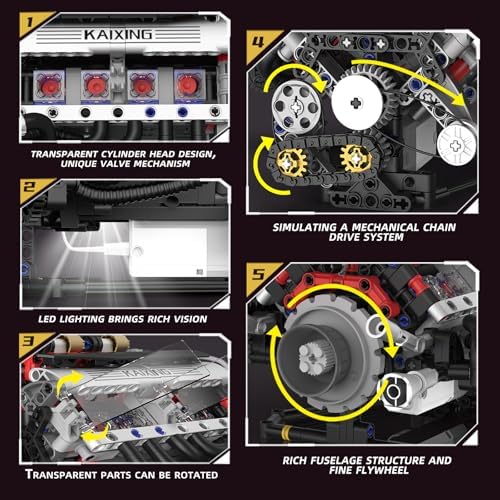 1

KAIXING

TRANSPARENT CYLINDER HEAD DESIGN, UNIQUE VALVE MECHANISM

2

LED LIGHTING BRINGS RICH VISION

3

KAIXING

TRANSPARENT PARTS CAN BE ROTATED

4

SIMULATING A MECHANICAL CHAIN DRIVE SYSTEM

5

RICH FUSELAGE STRUCTURE AND FINE FLYWHEEL