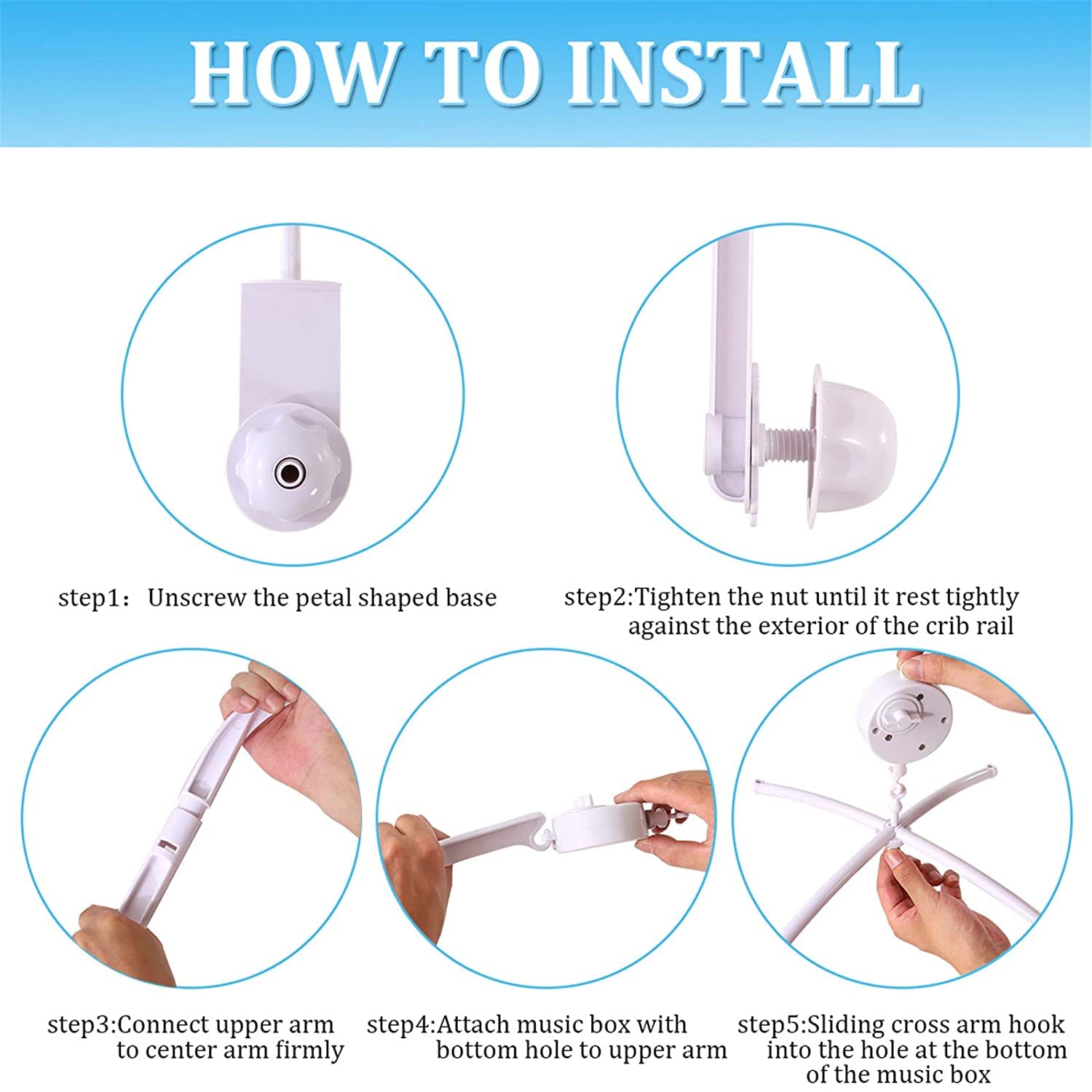 HOW TO INSTALL

step1： Unscrew the petal shaped base

step2:Tighten the nut until it rest tightly against the exterior of the crib rail

step3:Connect upper arm to center arm firmly

step4:Attach music box with bottom hole to upper arm

step5:Sliding cross arm hook into the hole at the bottom of the music box