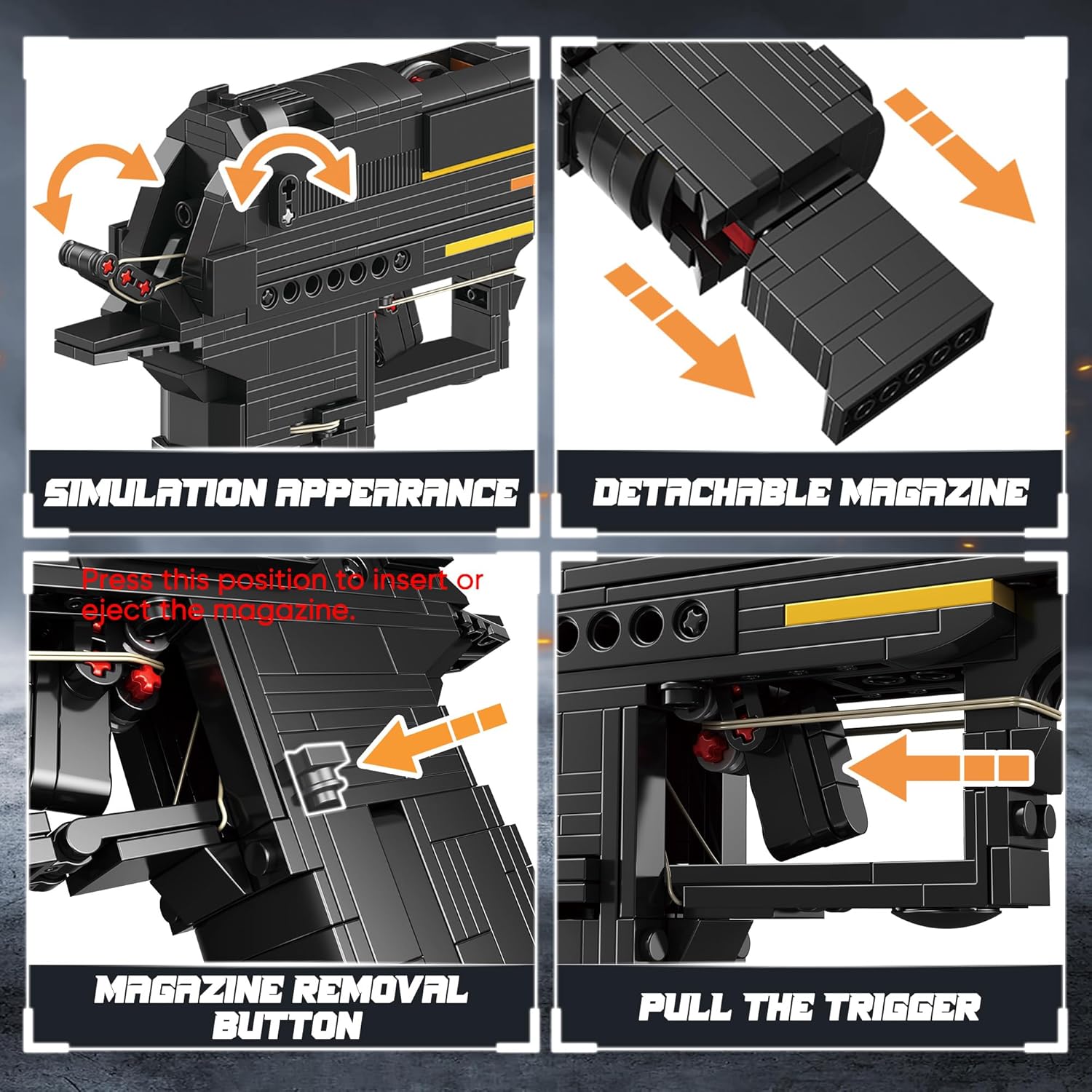 SIMULATION APPEARANCE

DETACHABLE MAGAZINE

Press this position to insert or eject the magazine.

MAGAZINE REMOVAL BUTTON

PULL THE TRIGGER