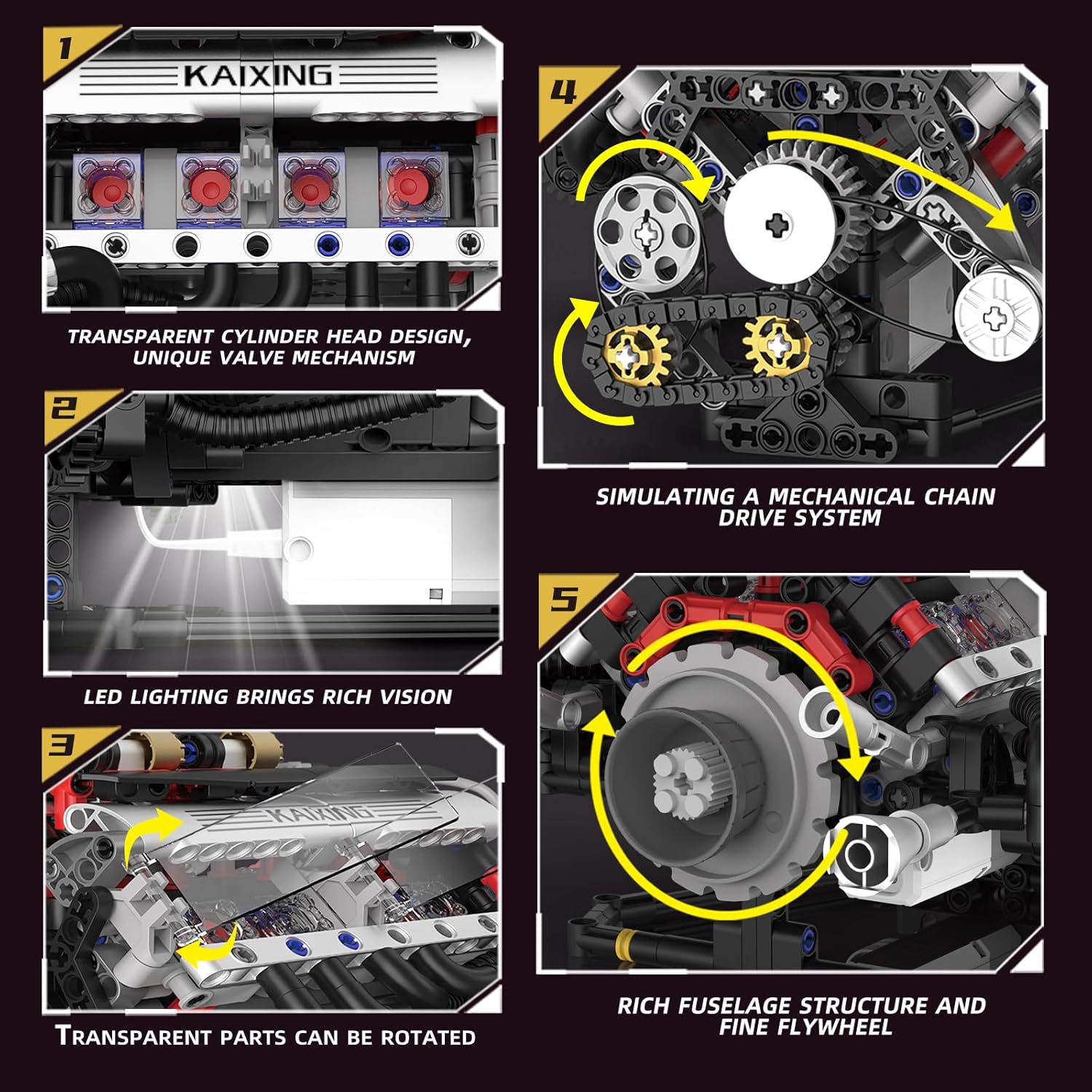 1

KAIXING

TRANSPARENT CYLINDER HEAD DESIGN, UNIQUE VALVE MECHANISM

2

LED LIGHTING BRINGS RICH VISION

3

KAIXING

TRANSPARENT PARTS CAN BE ROTATED

4

SIMULATING A MECHANICAL CHAIN DRIVE SYSTEM

5

RICH FUSELAGE STRUCTURE AND FINE FLYWHEEL